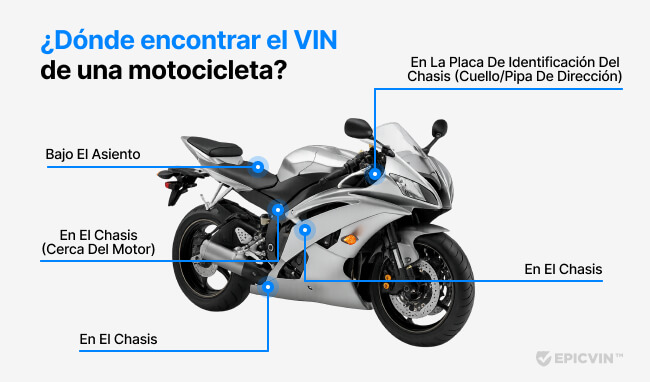 ¿Dónde encontrar el VIN de una motocicleta?

En La Placa De Identificación Del Chasis (Cuello/Pipa De Dirección)

Bajo El Asiento

En El Chasis (Cerca Del Motor)

En El Chasis

En El Chasis

EPICVIN™