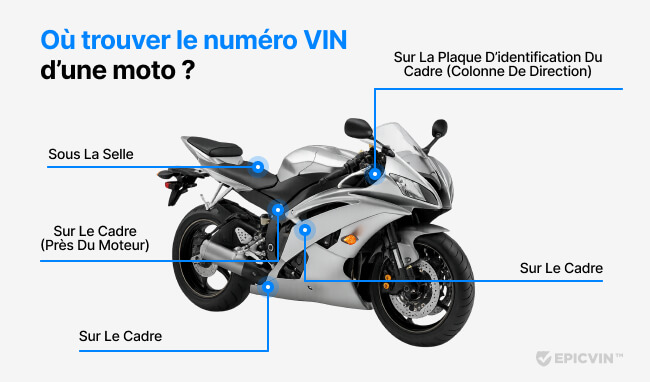 Où trouver le numéro VIN d'une moto ?

Sur La Plaque D'identification Du Cadre (Colonne De Direction)

Sous La Selle

Sur Le Cadre (Près Du Moteur)

Sur Le Cadre

Sur Le Cadre

EPICVIN™